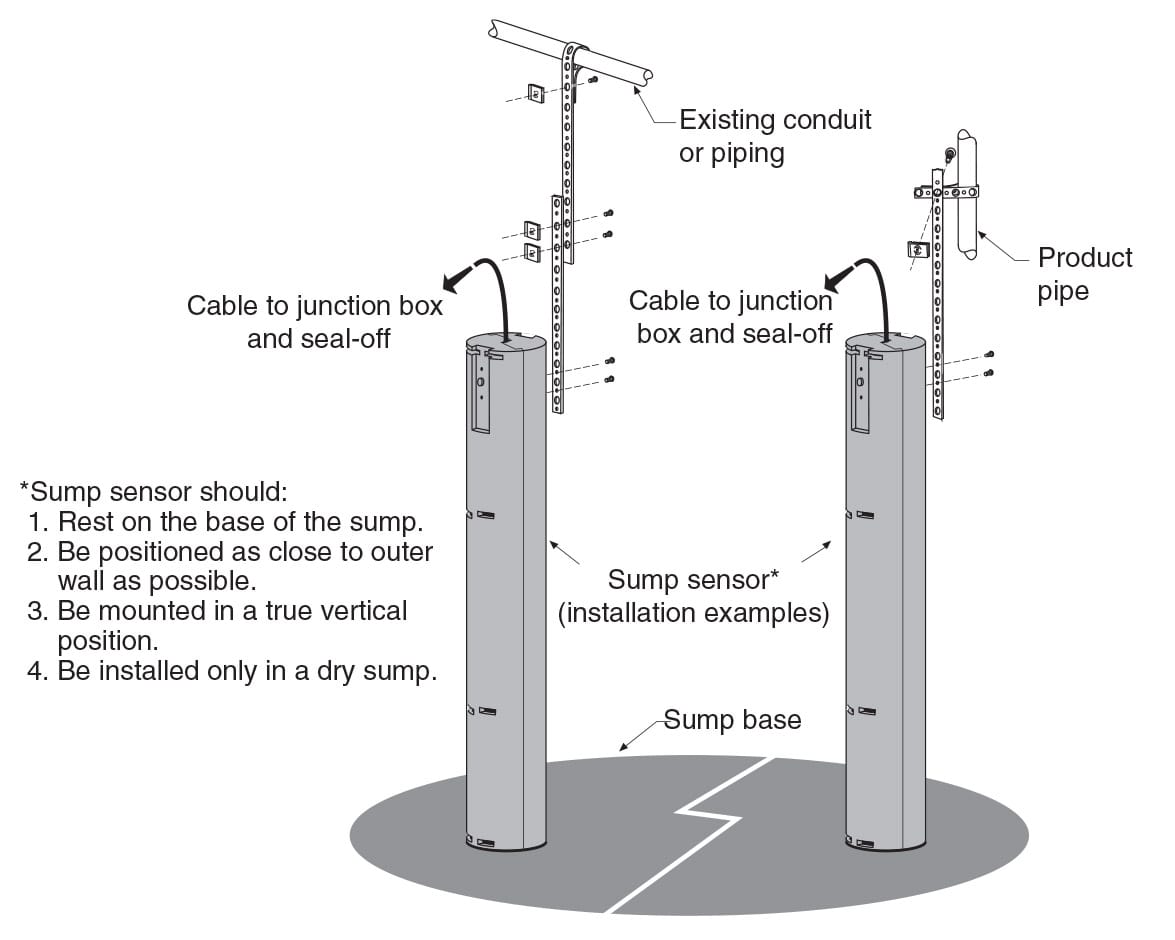 Existing conduit or piping

Product pipe

Cable to junction box and seal-off

Cable to junction box and seal-off

*Sump sensor should:
1. Rest on the base of the sump.
2. Be positioned as close to outer wall as possible.
3. Be mounted in a true vertical position.
4. Be installed only in a dry sump.

Sump sensor* (installation examples)

Sump base